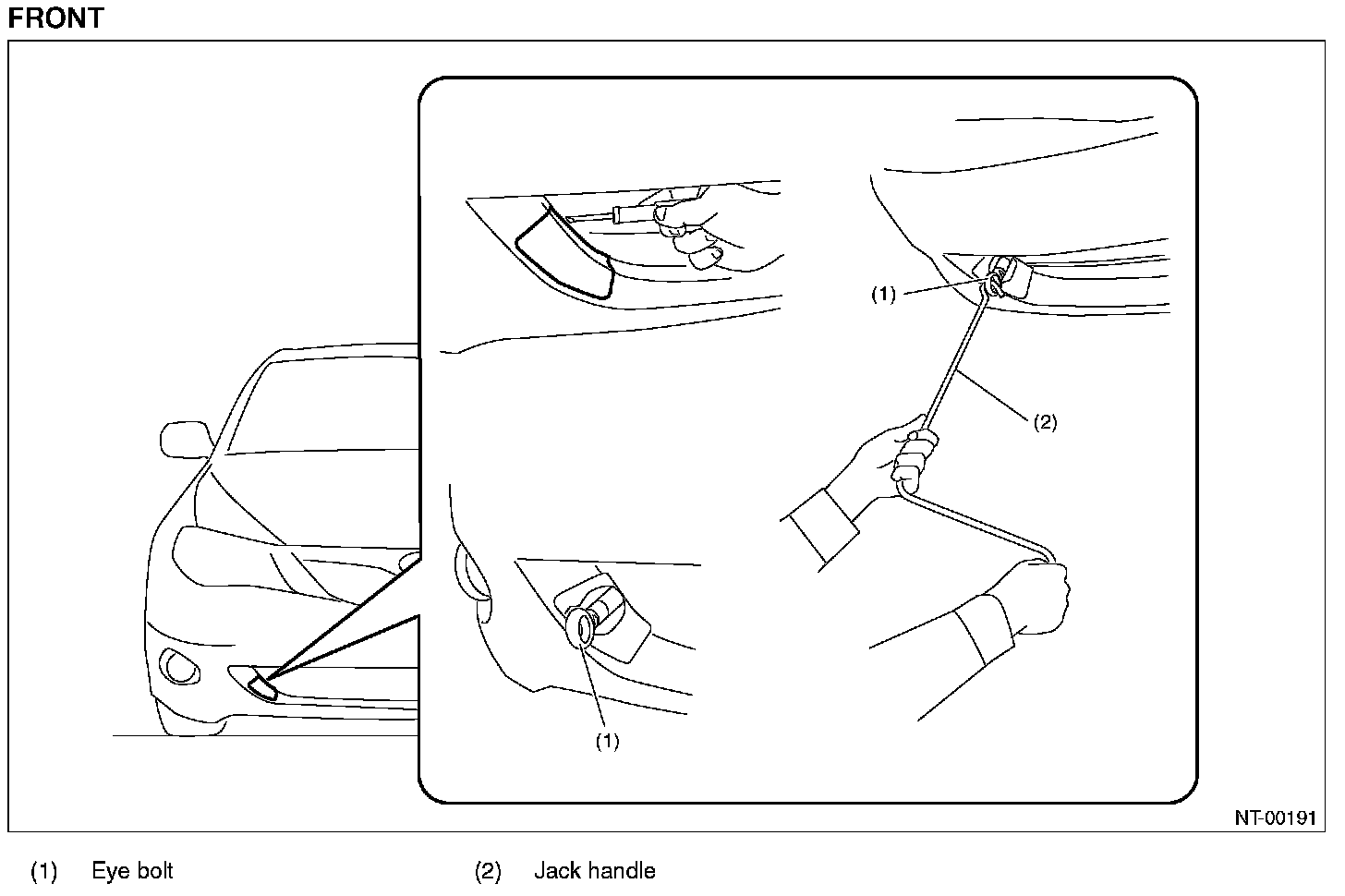 FRONT

(1)

(2)

(1)

NT-00191

(1) Eye bolt

(2) Jack handle