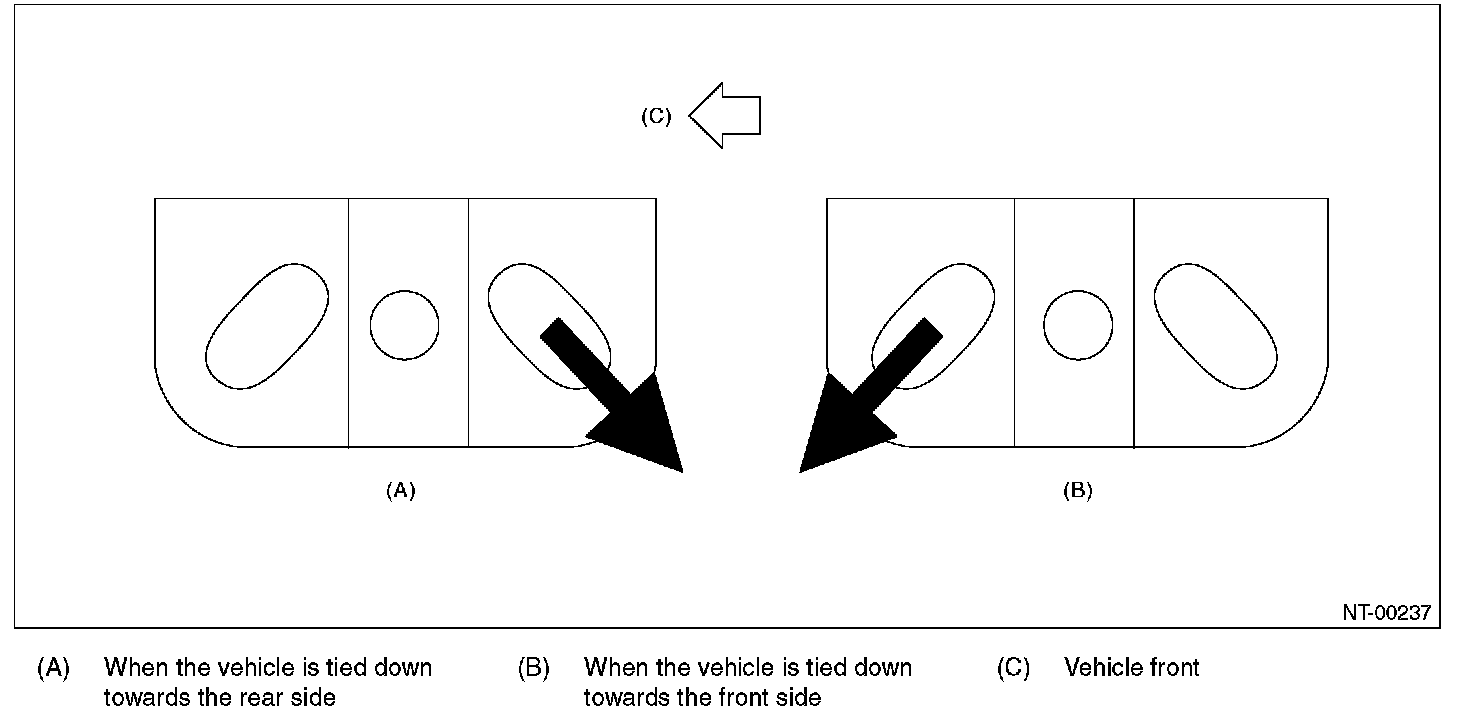 (C)

(A)

(B)

NT-00237

(A) When the vehicle is tied down towards the rear side

(B) When the vehicle is tied down towards the front side

(C) Vehicle front