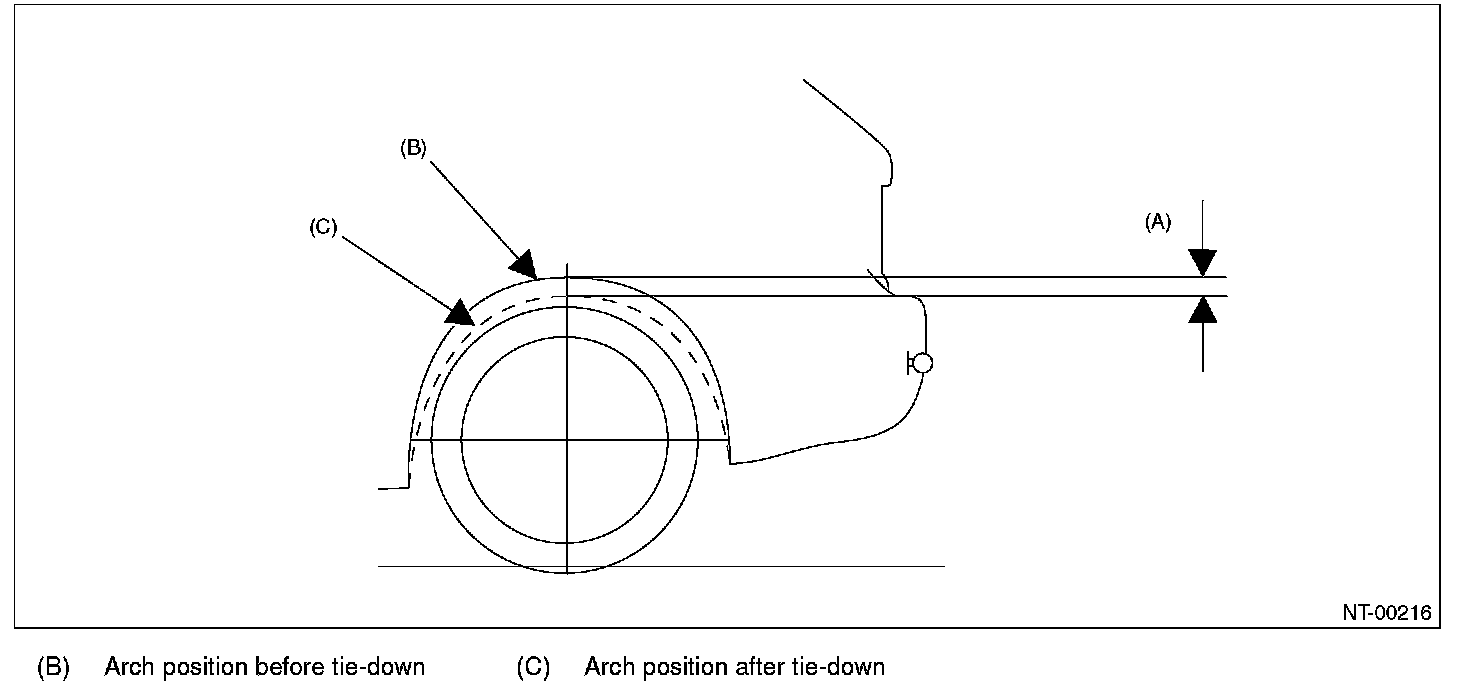 (B)

(C)

(A)

NT-00216

(B) Arch position before tie-down

(C) Arch position after tie-down