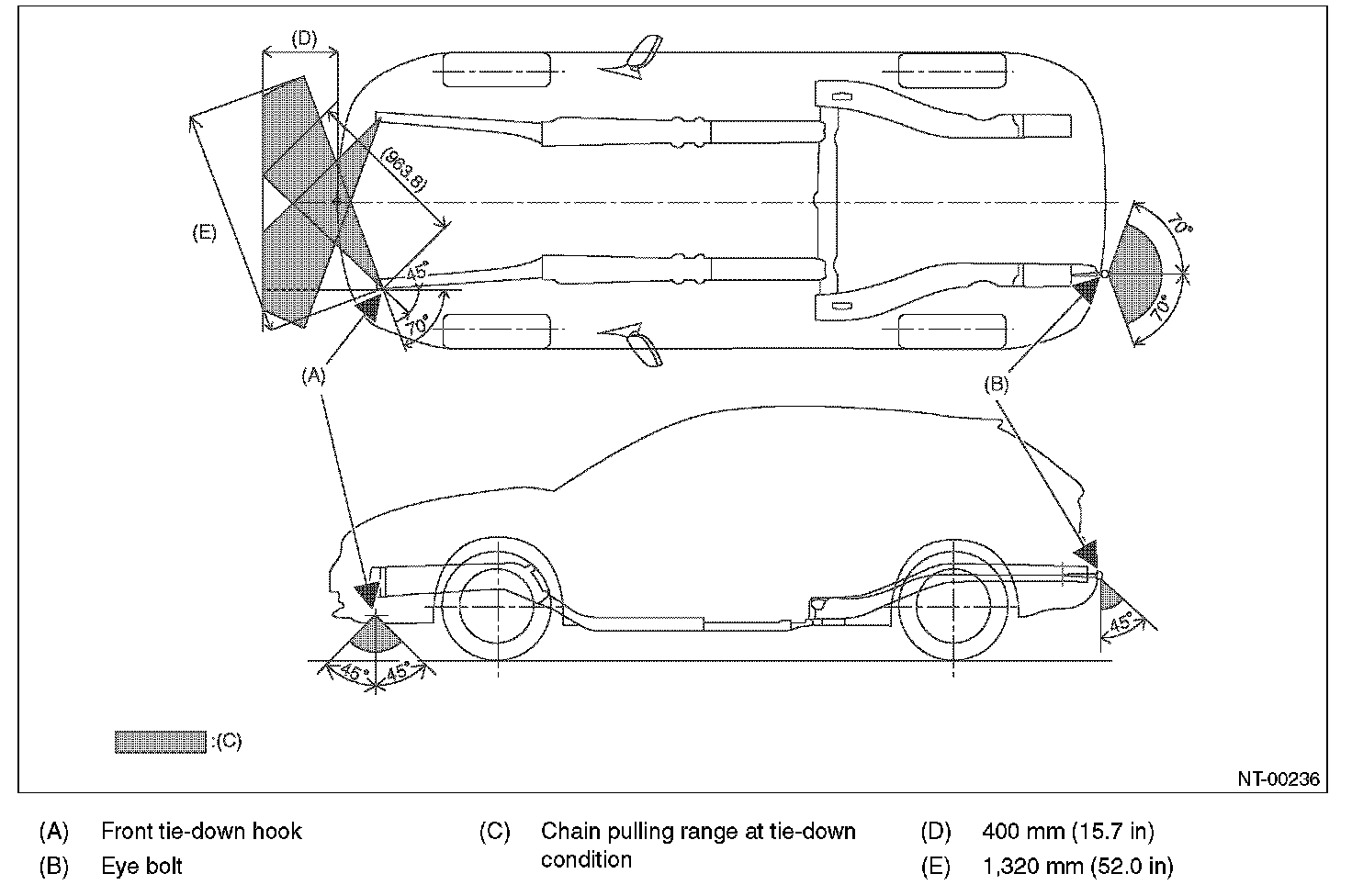 (D)
(963.8)
(E)
45°
70°
70°
70°
(A)
(B)
45°
45°
45°
:(C)
NT-00236

(A) Front tie-down hook
(B) Eye bolt

(C) Chain pulling range at tie-down condition

(D) 400 mm (15.7 in)
(E) 1,320 mm (52.0 in)