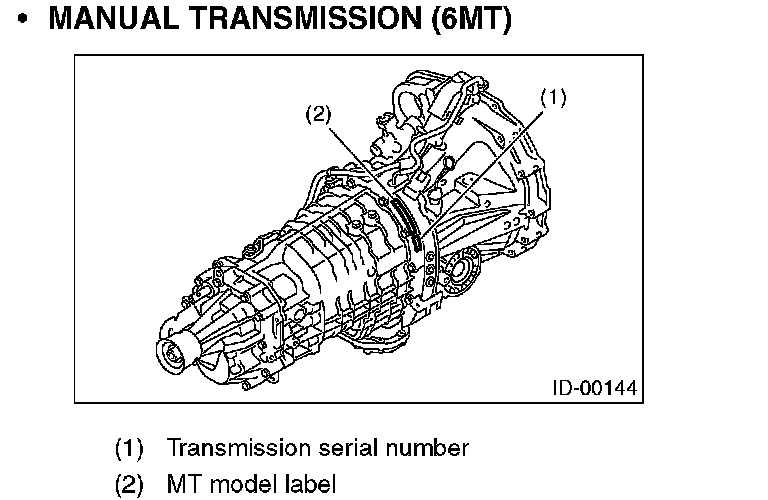 • MANUAL TRANSMISSION (6MT)

(2)

(1)

ID-00144

(1) Transmission serial number

(2) MT model label