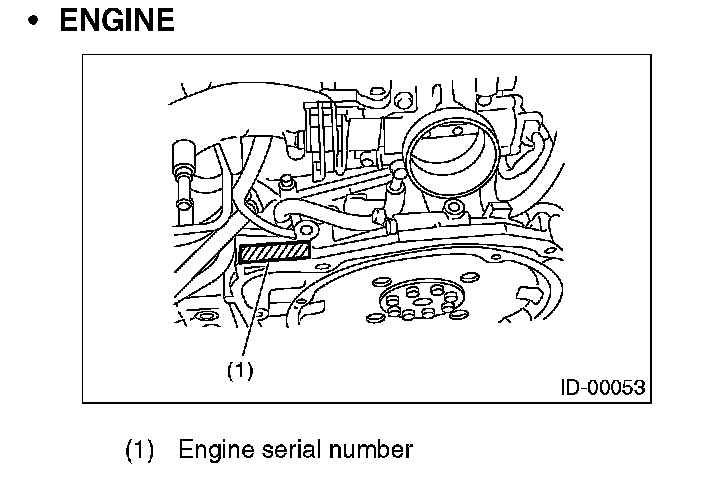 • ENGINE

(1)

ID-00053

(1) Engine serial number