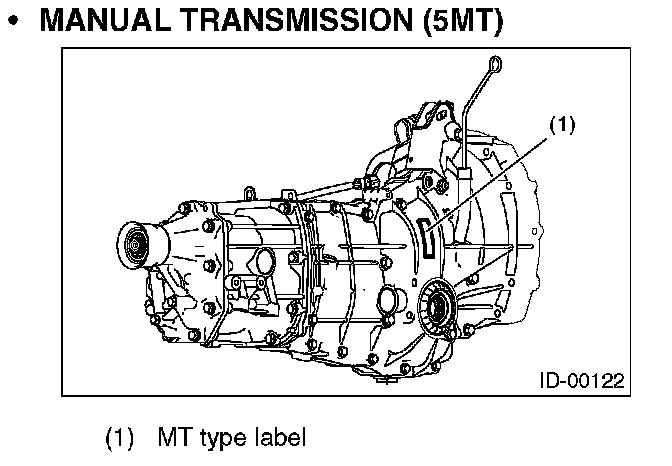 • MANUAL TRANSMISSION (5MT)

(1)

ID-00122

(1) MT type label