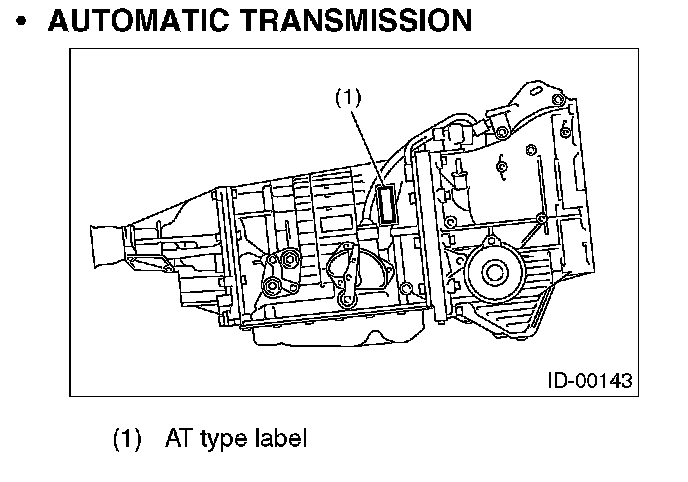 • AUTOMATIC TRANSMISSION

(1)

ID-00143

(1) AT type label