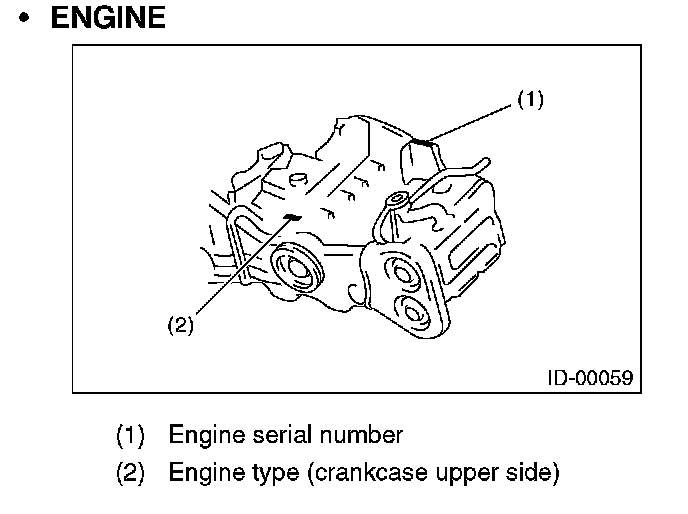 • ENGINE

(1)

(2)

ID-00059

(1) Engine serial number

(2) Engine type (crankcase upper side)