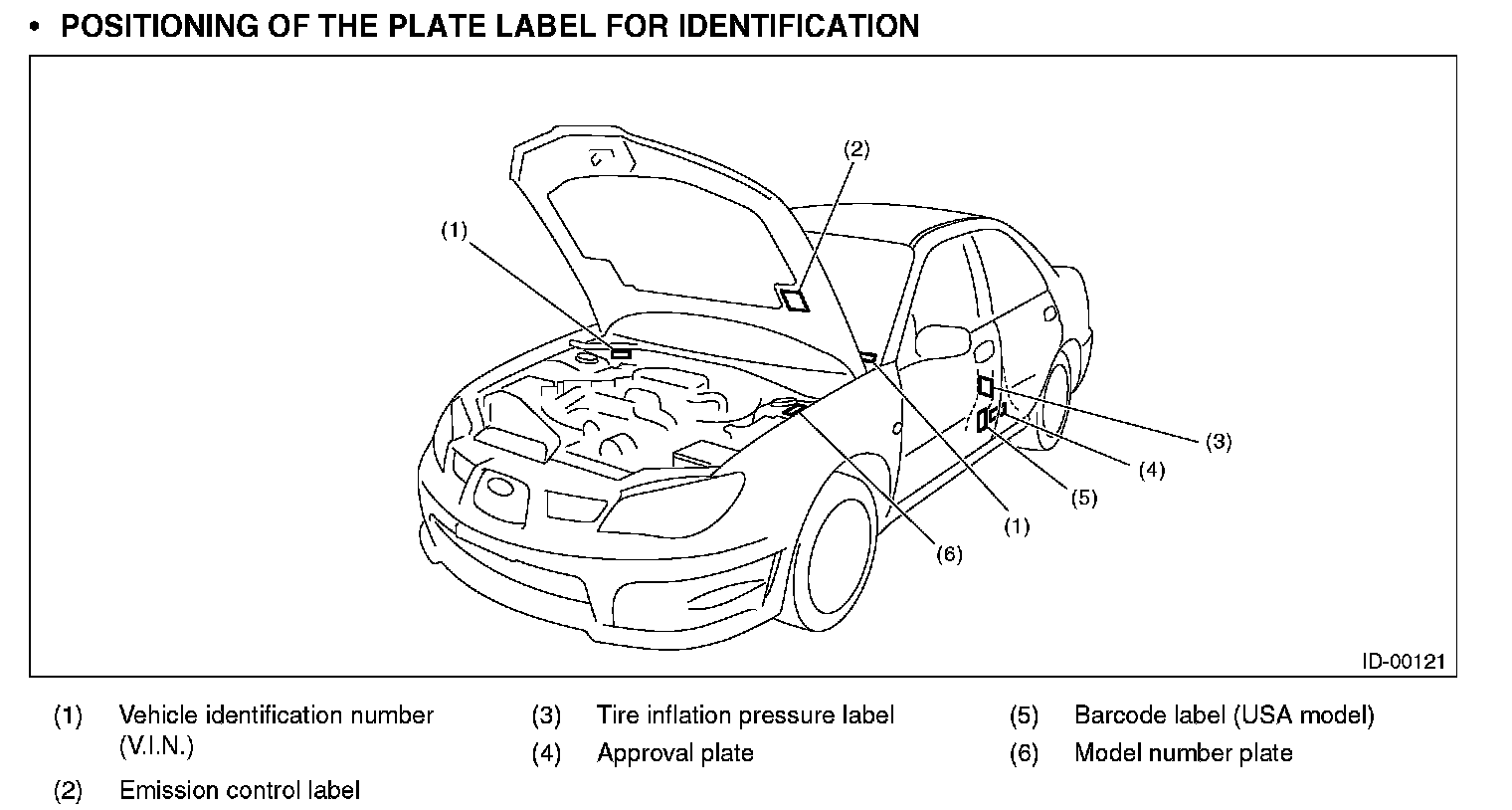 • POSITIONING OF THE PLATE LABEL FOR IDENTIFICATION

(2)

(1)

(3)

(4)

(5)

(1)

(6)

ID-00121

(1) Vehicle identification number (V.I.N.)

(2) Emission control label

(3) Tire inflation pressure label

(4) Approval plate

(5) Barcode label (USA model)

(6) Model number plate