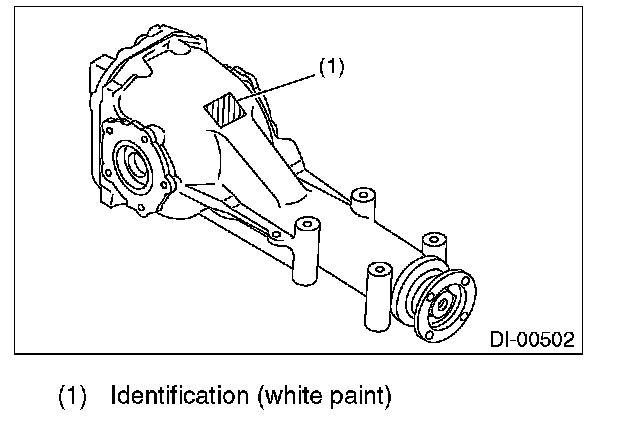 (1)

DI-00502

(1) Identification (white paint)