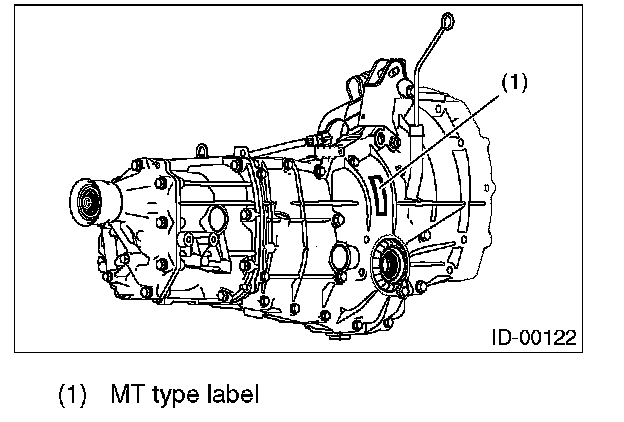 (1)

ID-00122

(1) MT type label