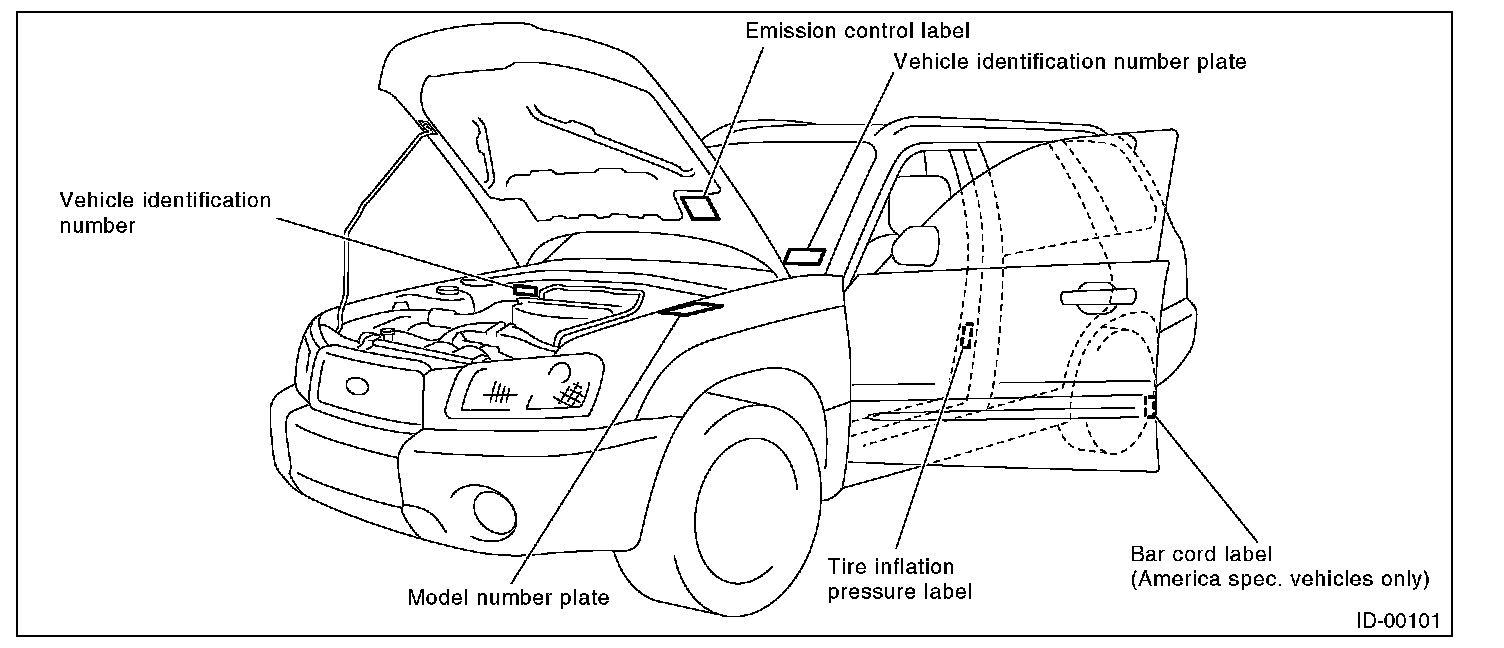 Emission control label

Vehicle identification number plate

Vehicle identification number

Model number plate

Tire inflation pressure label

Bar cord label
(America spec. vehicles only)

ID-00101