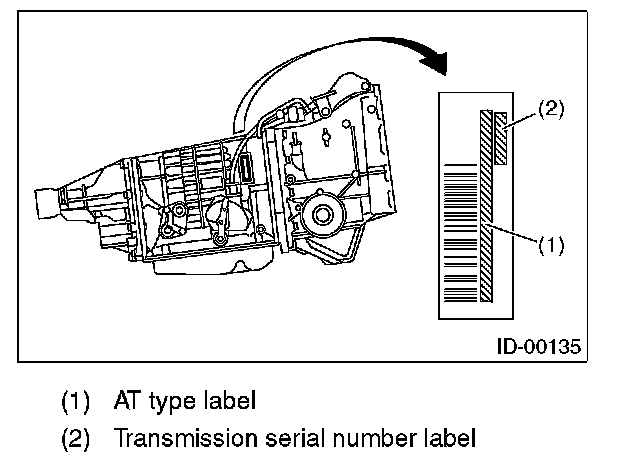 (2)

(1)

ID-00135

(1) AT type label

(2) Transmission serial number label