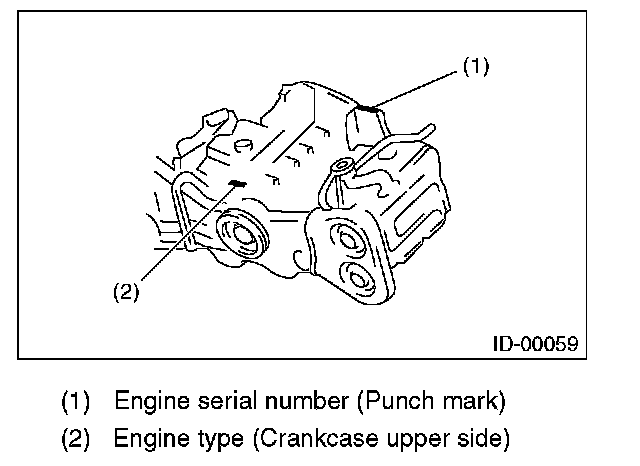 (1)

(2)

ID-00059

(1) Engine serial number (Punch mark)

(2) Engine type (Crankcase upper side)