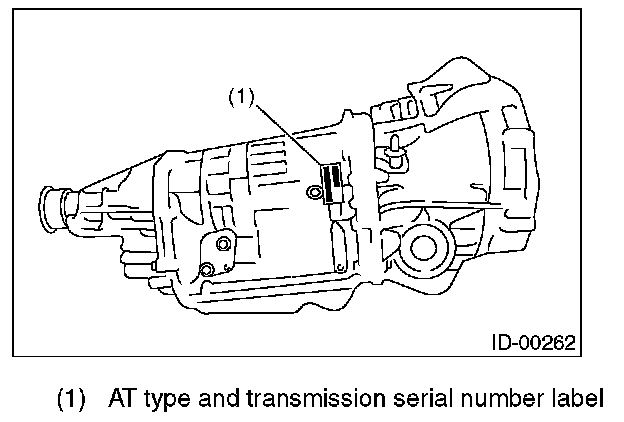 (1)

ID-00262

(1) AT type and transmission serial number label