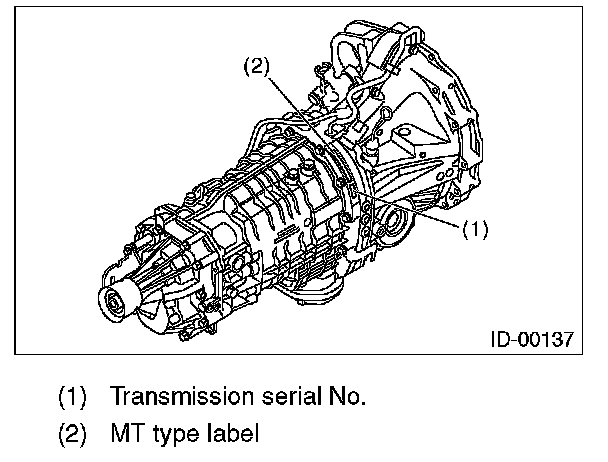 (2)

(1)

ID-00137

(1) Transmission serial No.
(2) MT type label