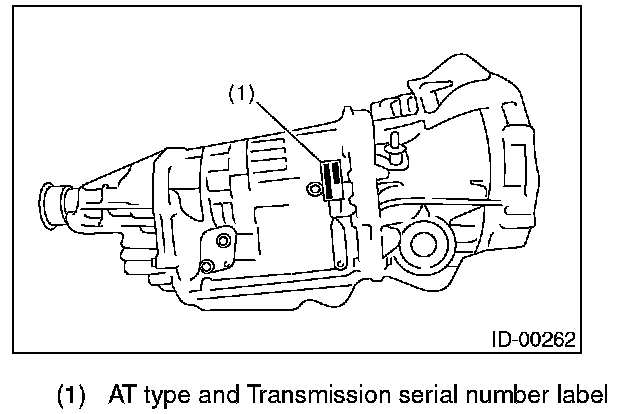 (1)

ID-00262

(1) AT type and Transmission serial number label