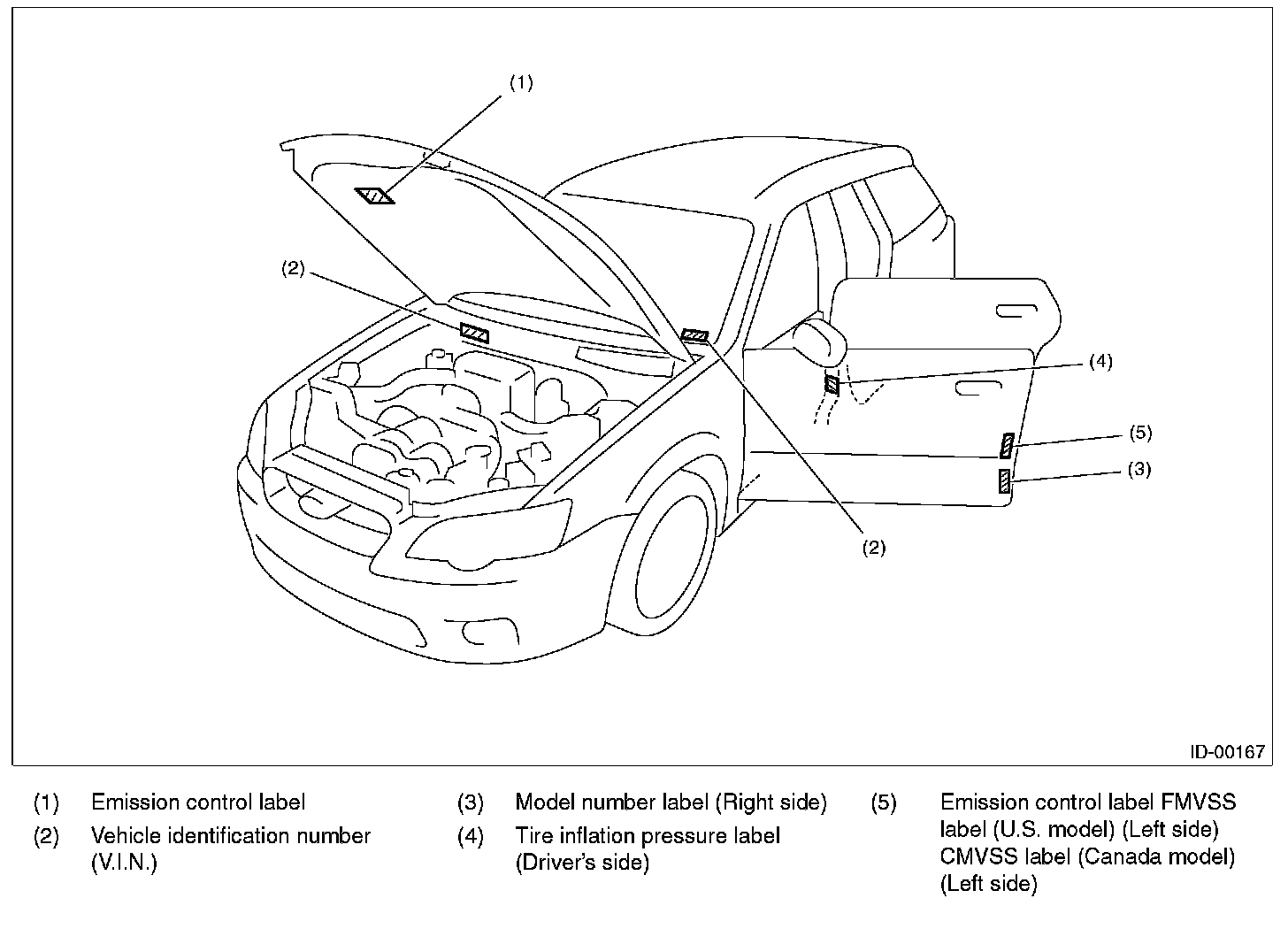 (1)

(2)

(4)

(5)

(3)

(2)

ID-00167

(1) Emission control label

(2) Vehicle identification number (V.I.N.)

(3) Model number label (Right side)

(4) Tire inflation pressure label (Driver's side)

(5) Emission control label FMVSS label (U.S. model) (Left side) CMVSS label (Canada model) (Left side)