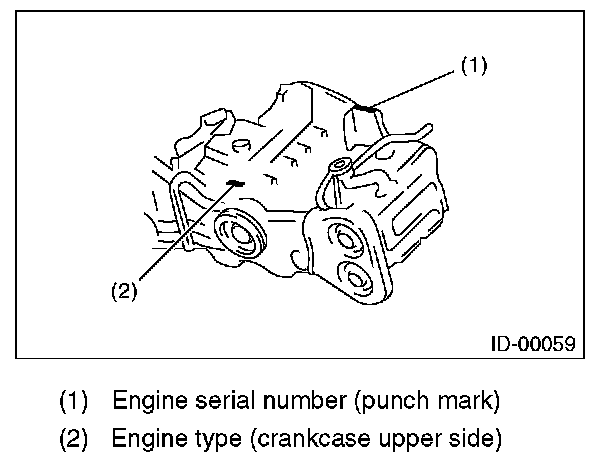 (1)

(2)

ID-00059

(1) Engine serial number (punch mark)

(2) Engine type (crankcase upper side)