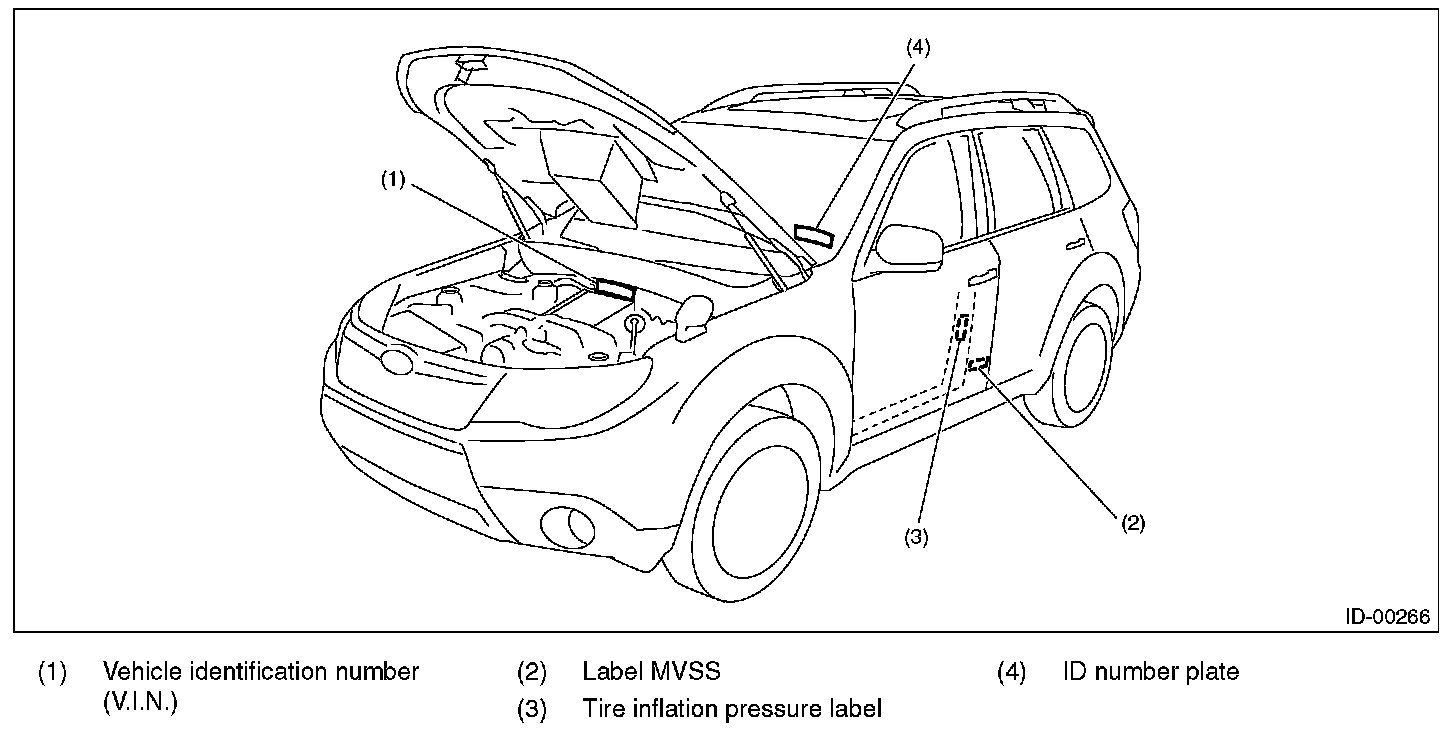 (4)

(1)

(3)

(2)

ID-00266

(1) Vehicle identification number (V.I.N.)

(2) Label MVSS

(3) Tire inflation pressure label

(4) ID number plate