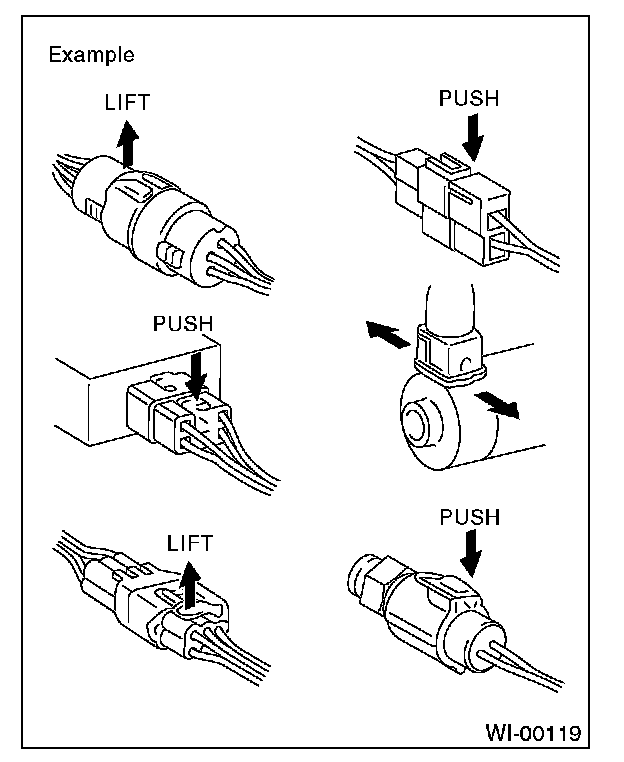 Example

LIFT

PUSH

PUSH

LIFT

PUSH

WI-00119