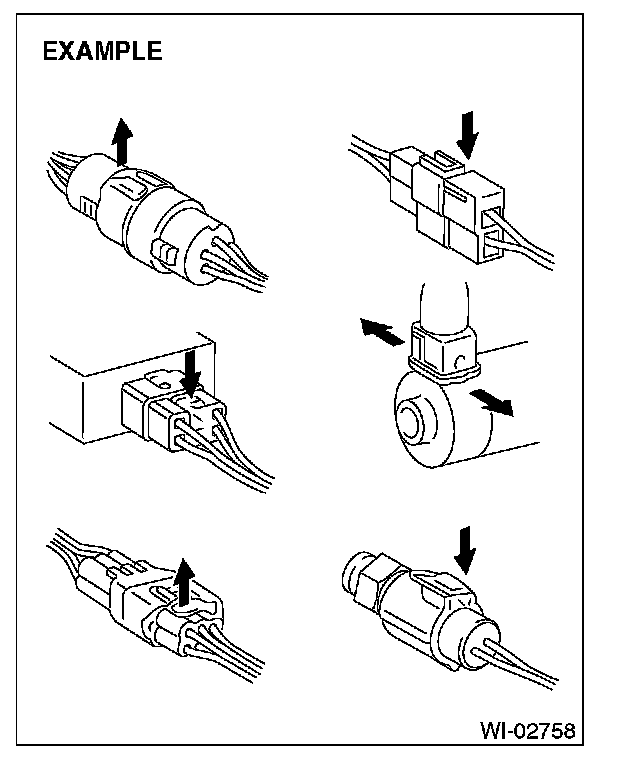 EXAMPLE

WI-02758