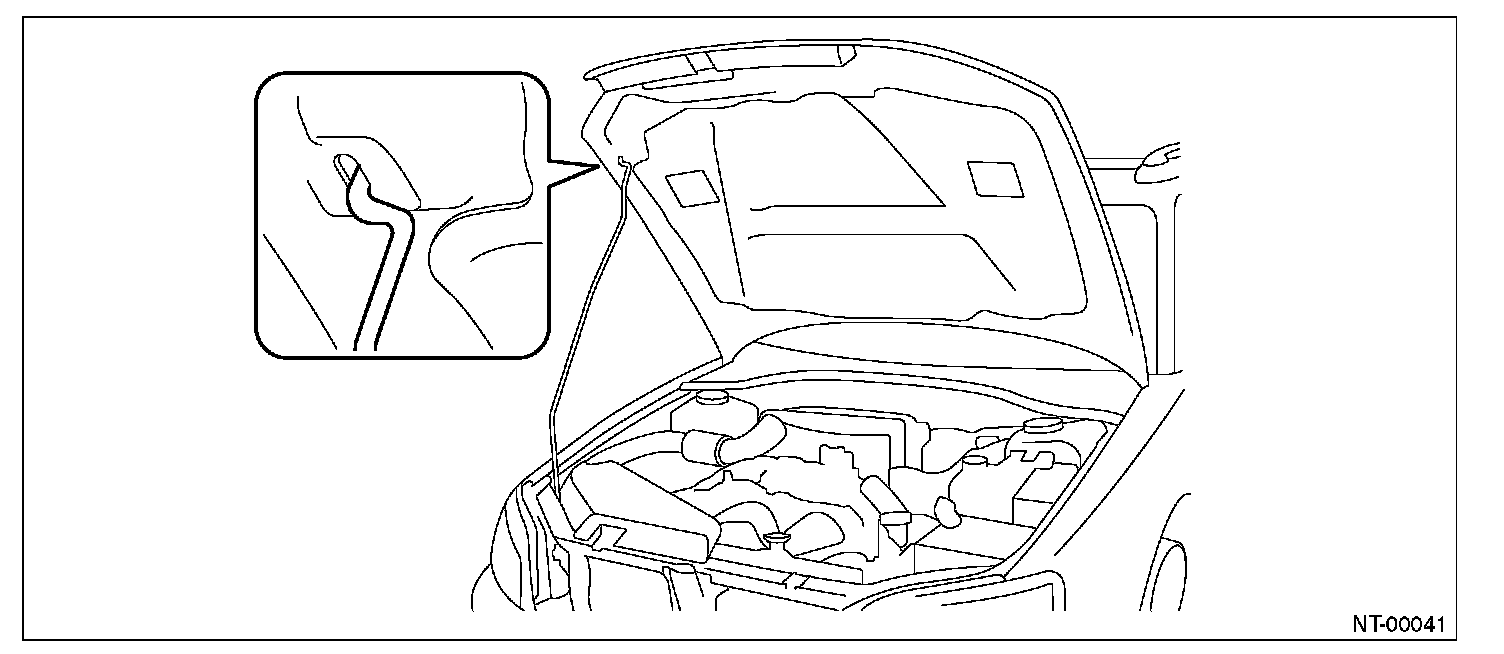 NT-00041