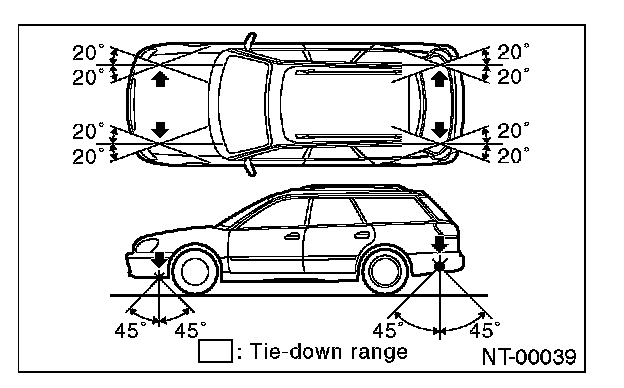 20°
20°
20°
20°
20°
20°
20°
20°

45° 45°
45° 45°

: Tie-down range

NT-00039