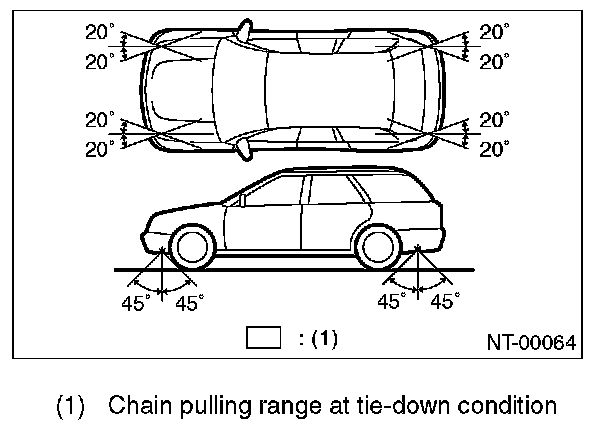 20°
20°
20°
20°
20°
20°
20°
20°
45° 45°
45° 45°
: (1)
NT-00064

(1) Chain pulling range at tie-down condition