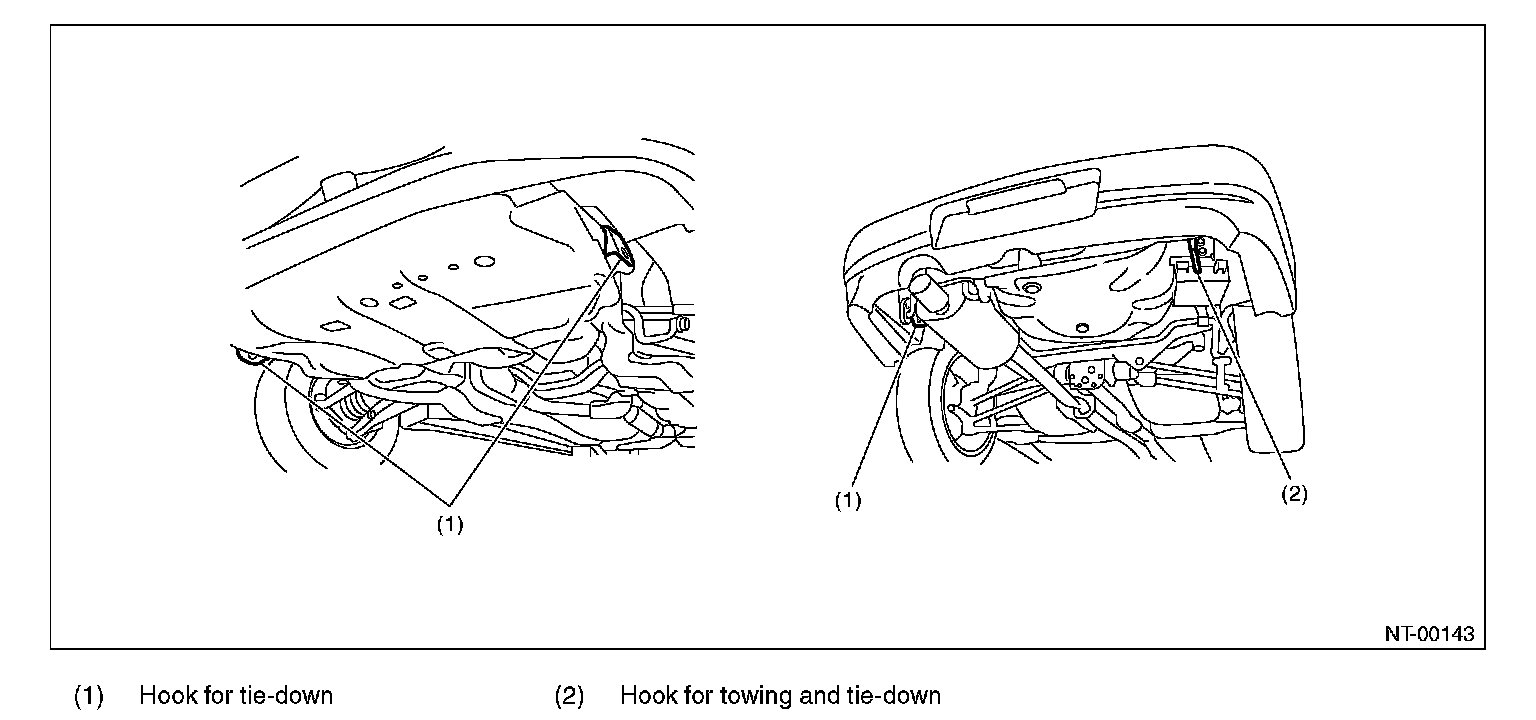 (1)

(1)

(2)

NT-00143

(1) Hook for tie-down

(2) Hook for towing and tie-down