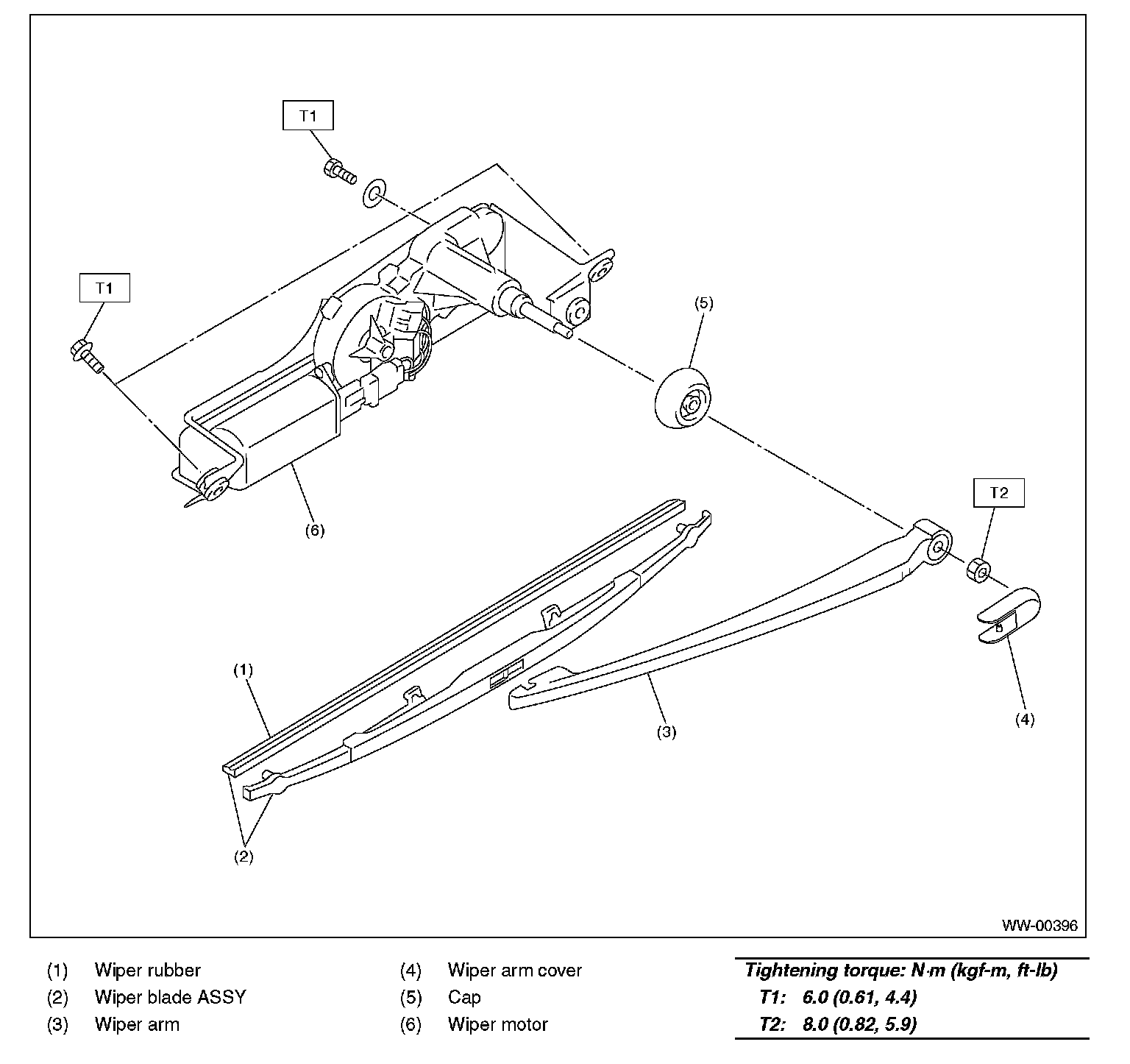 T1

T1

(5)

(6)

T2

(1)

(3)

(4)

(2)

WW-00396

(1) Wiper rubber
(2) Wiper blade ASSY
(3) Wiper arm

(4) Wiper arm cover
(5) Cap
(6) Wiper motor

Tightening torque: N·m (kgf-m, ft-lb)
T1: 6.0 (0.61, 4.4)
T2: 8.0 (0.82, 5.9)