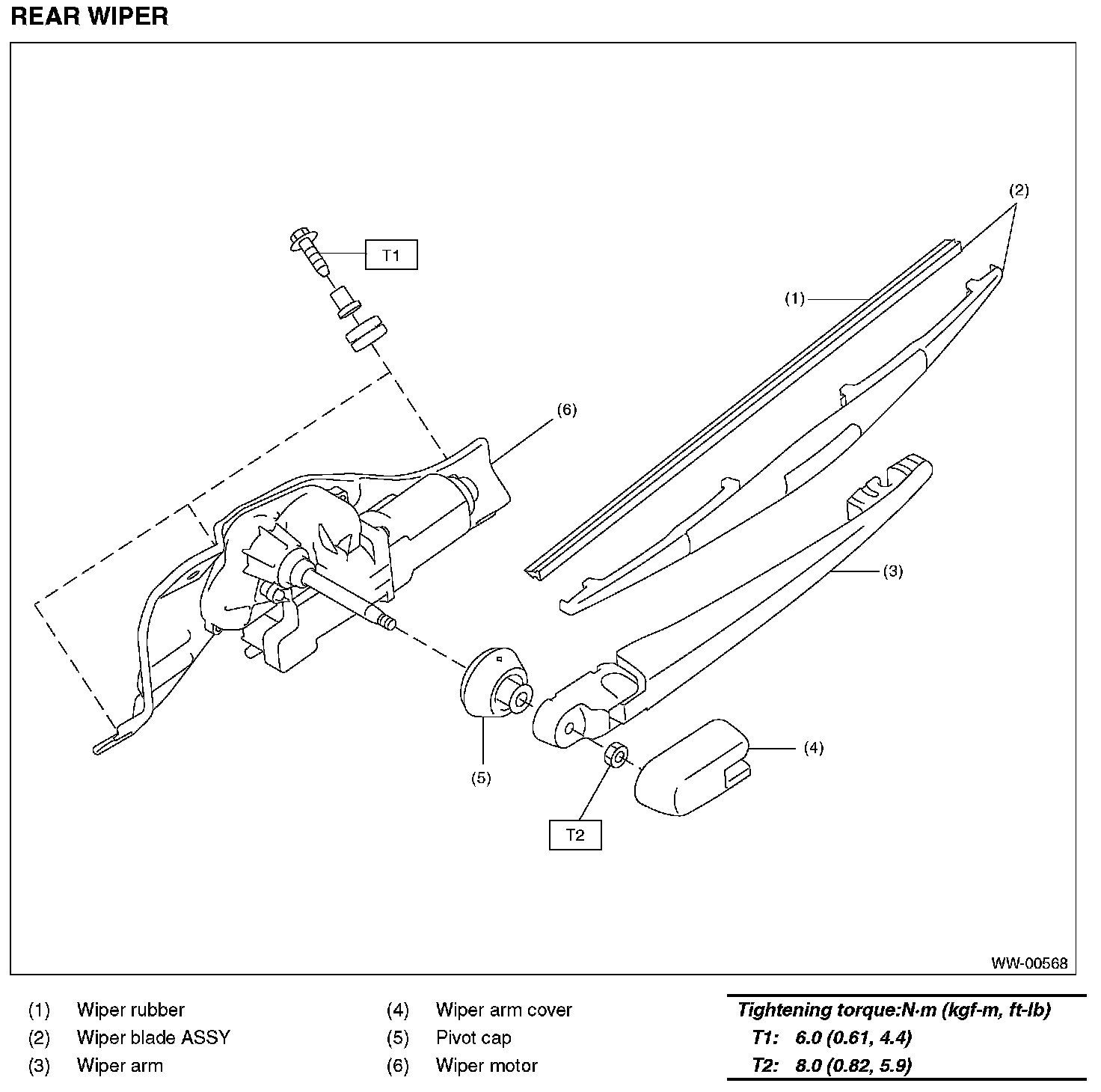 REAR WIPER

(2)

T1

(1)

(6)

(3)

(4)

(5)

T2

WW-00568

(1) Wiper rubber
(2) Wiper blade ASSY
(3) Wiper arm

(4) Wiper arm cover
(5) Pivot cap
(6) Wiper motor

Tightening torque:N·m (kgf-m, ft-lb)
T1: 6.0 (0.61, 4.4)
T2: 8.0 (0.82, 5.9)