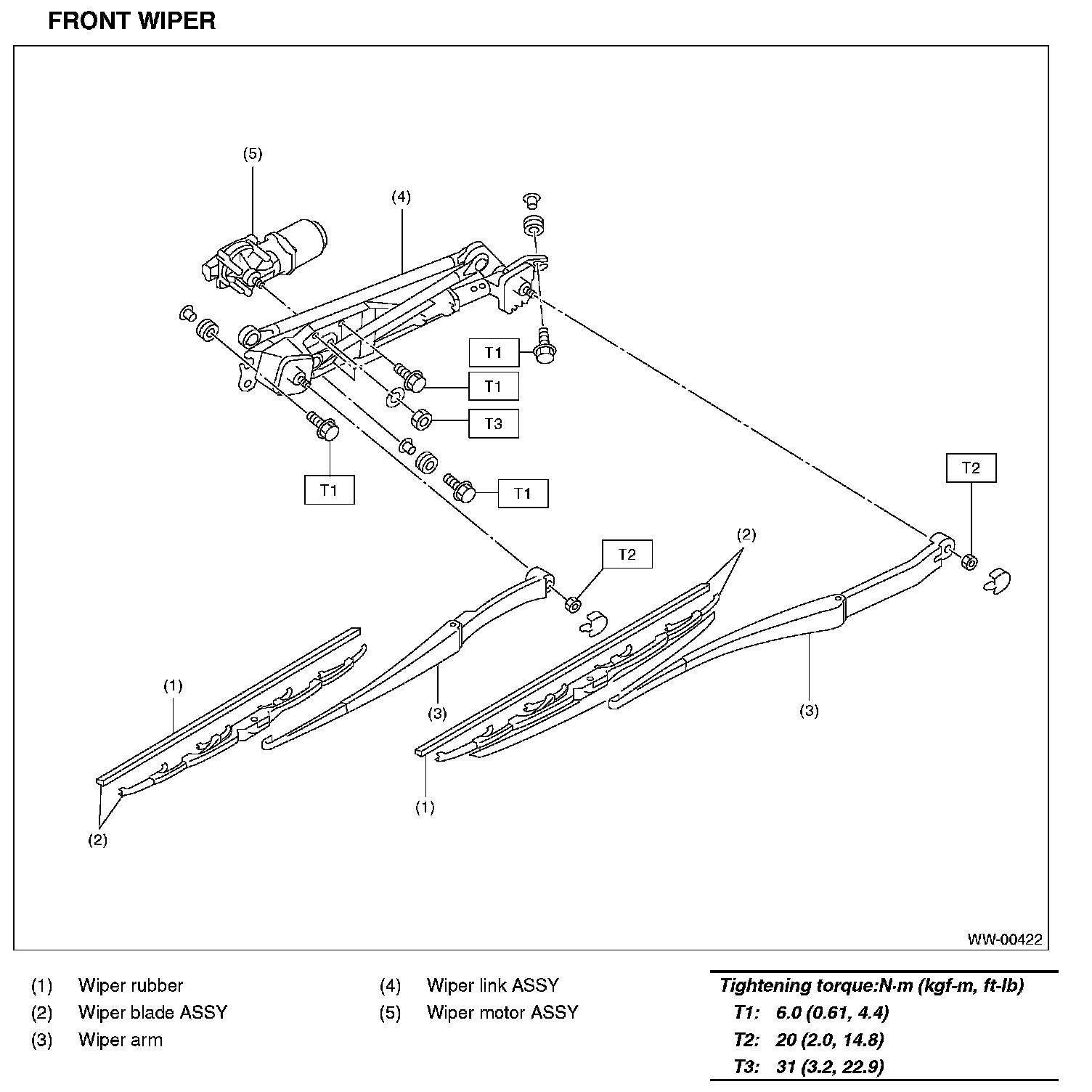 FRONT WIPER

(5)

(4)

T1

T1

T3

T1

T1

T2

T2

(2)

(1)

(3)

(3)

(1)

(2)

WW-00422

(1) Wiper rubber
(2) Wiper blade ASSY
(3) Wiper arm

(4) Wiper link ASSY
(5) Wiper motor ASSY

Tightening torque:N·m (kgf-m, ft-lb)
T1: 6.0 (0.61, 4.4)
T2: 20 (2.0, 14.8)
T3: 31 (3.2, 22.9)