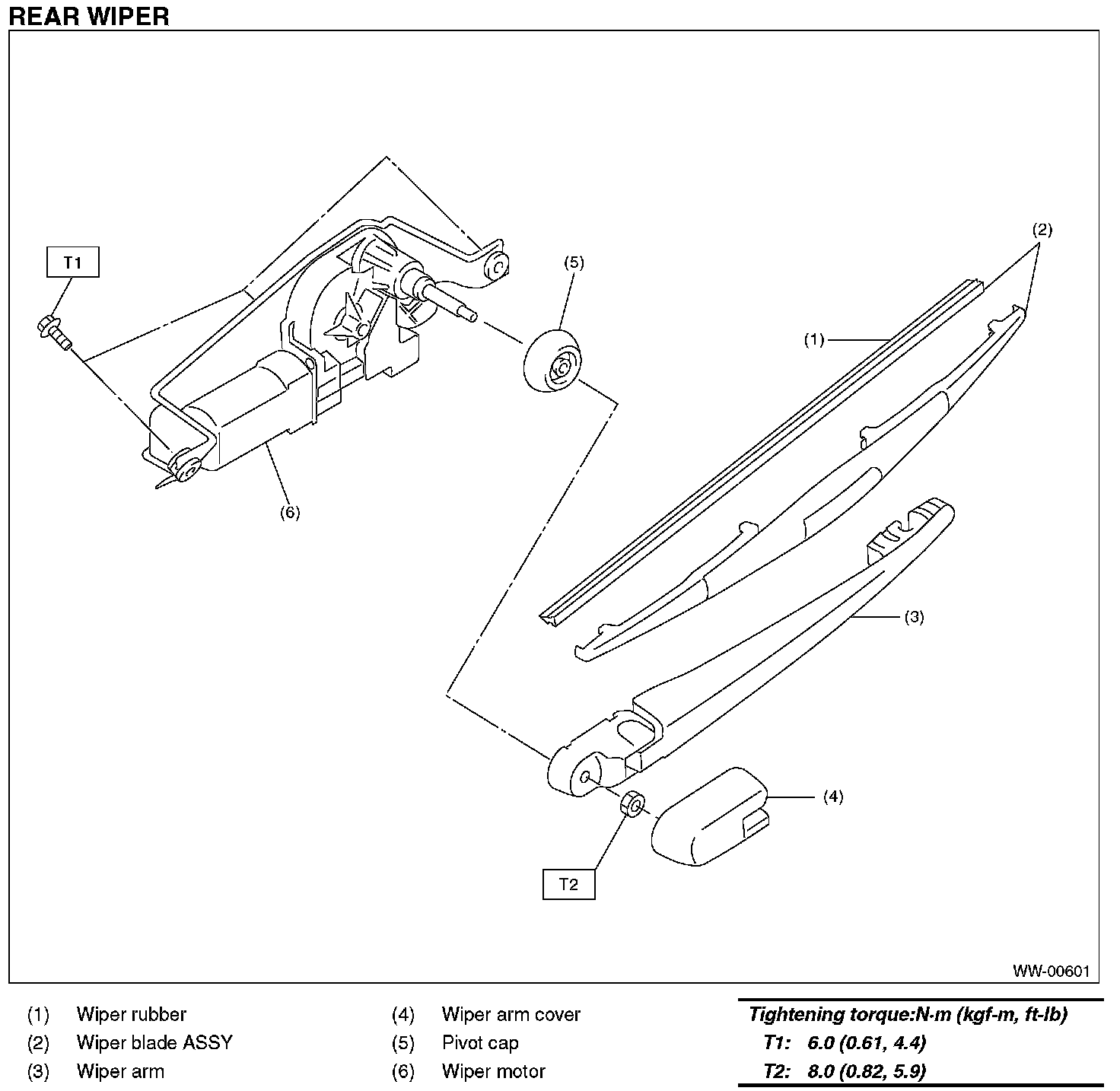 REAR WIPER

T1
(5)
(2)
(1)
(6)
(3)
(4)
T2
WW-00601

(1) Wiper rubber
(2) Wiper blade ASSY
(3) Wiper arm
(4) Wiper arm cover
(5) Pivot cap
(6) Wiper motor

Tightening torque:N·m (kgf-m, ft-lb)
T1: 6.0 (0.61, 4.4)
T2: 8.0 (0.82, 5.9)