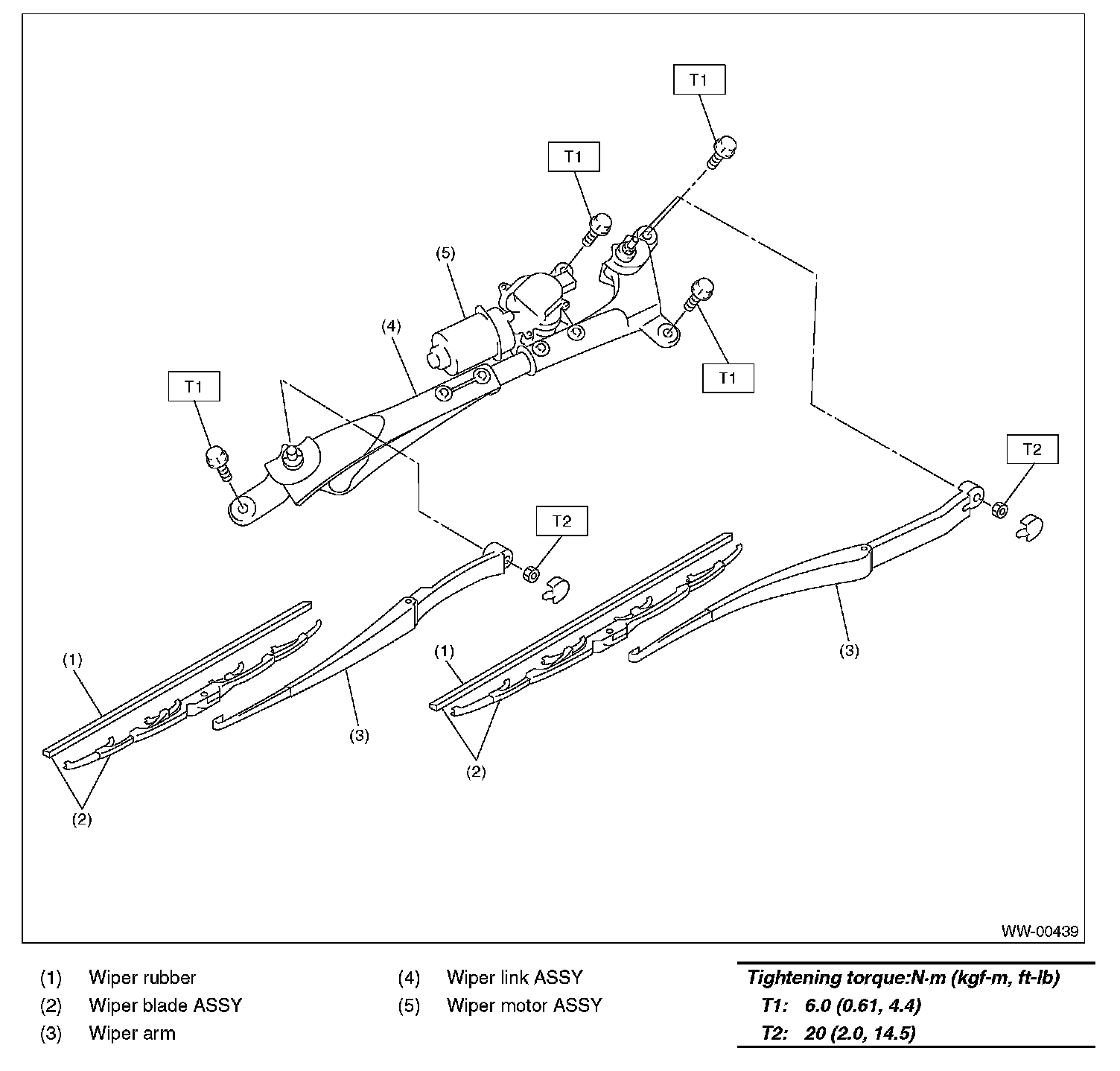 T1

T1

(5)

(4)

T1

T1

T2

T2

(1)

(3)

(1)

(3)

(2)

(2)

WW-00439

(1) Wiper rubber
(2) Wiper blade ASSY
(3) Wiper arm

(4) Wiper link ASSY
(5) Wiper motor ASSY

Tightening torque:N·m (kgf-m, ft-lb)
T1: 6.0 (0.61, 4.4)
T2: 20 (2.0, 14.5)