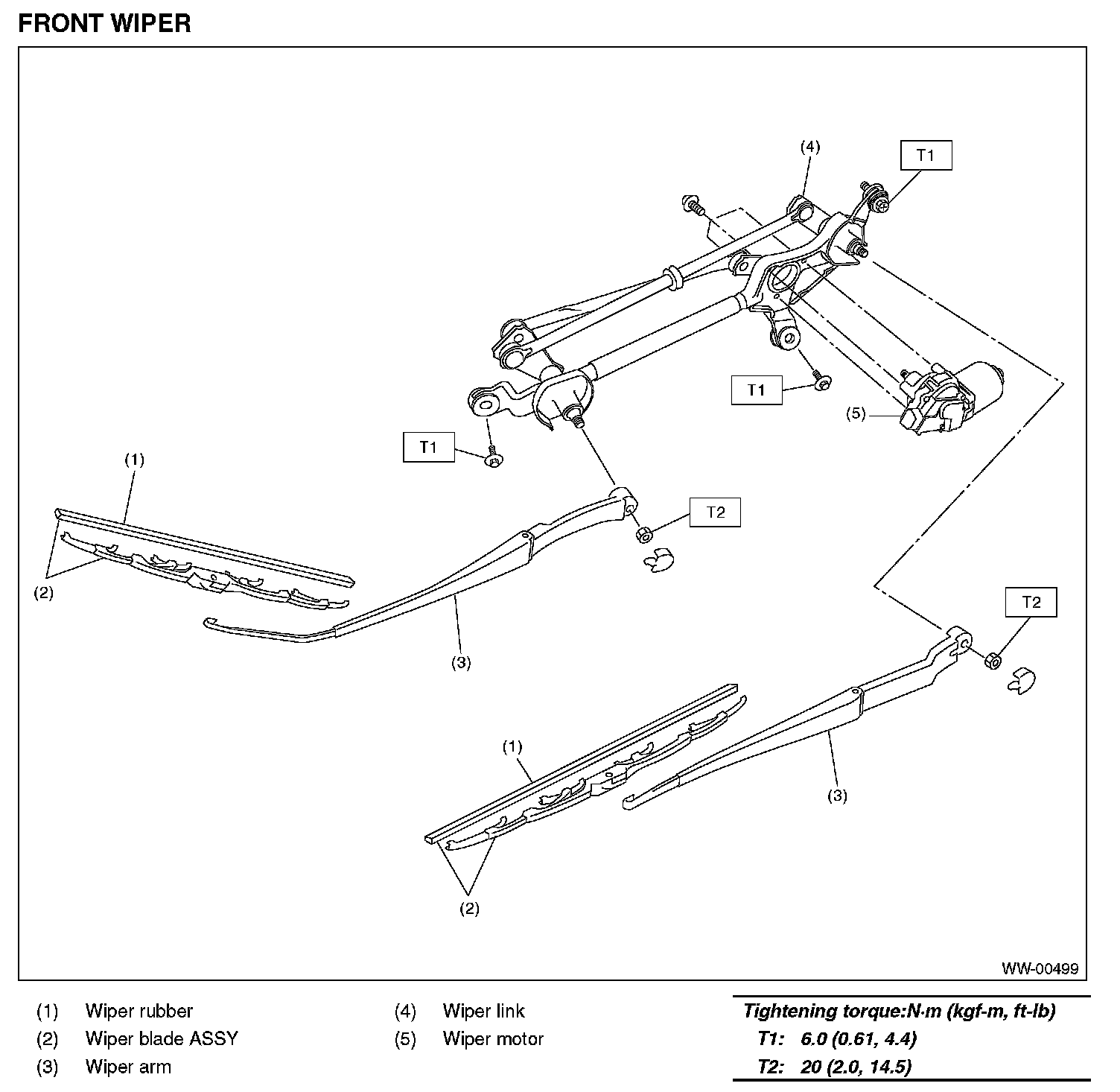 FRONT WIPER

(4)
T1
T1
(5)
T1
(1)
T2
(2)
(3)
T2
(1)
(3)
(2)
WW-00499

(1) Wiper rubber
(2) Wiper blade ASSY
(3) Wiper arm

(4) Wiper link
(5) Wiper motor

Tightening torque:N·m (kgf-m, ft-lb)
T1: 6.0 (0.61, 4.4)
T2: 20 (2.0, 14.5)