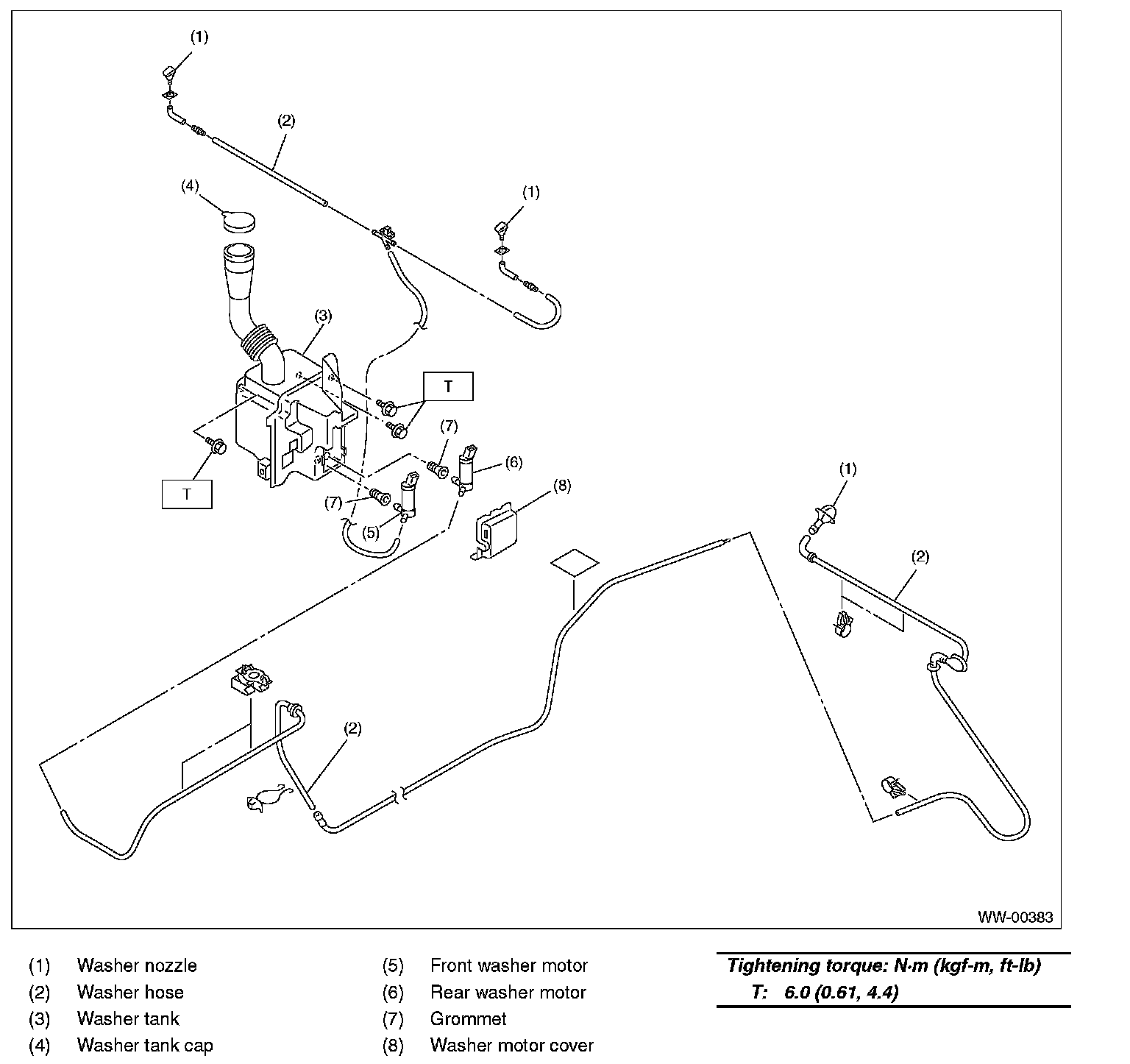 (1)
(2)
(4)
(1)
(3)
T
(7)
(6)
T
(7)
(5)
(8)
(1)
(2)
(2)
WW-00383

(1) Washer nozzle
(2) Washer hose
(3) Washer tank
(4) Washer tank cap

(5) Front washer motor
(6) Rear washer motor
(7) Grommet
(8) Washer motor cover

Tightening torque: N·m (kgf-m, ft-lb)
T: 6.0 (0.61, 4.4)