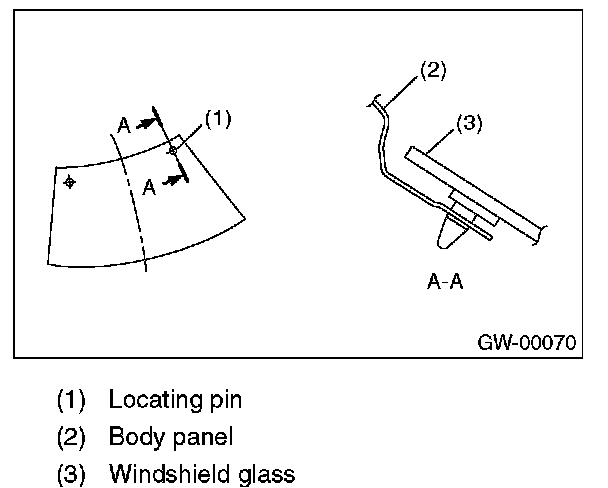 A
(1)
A
(2)
(3)
A-A
GW-00070

(1) Locating pin
(2) Body panel
(3) Windshield glass