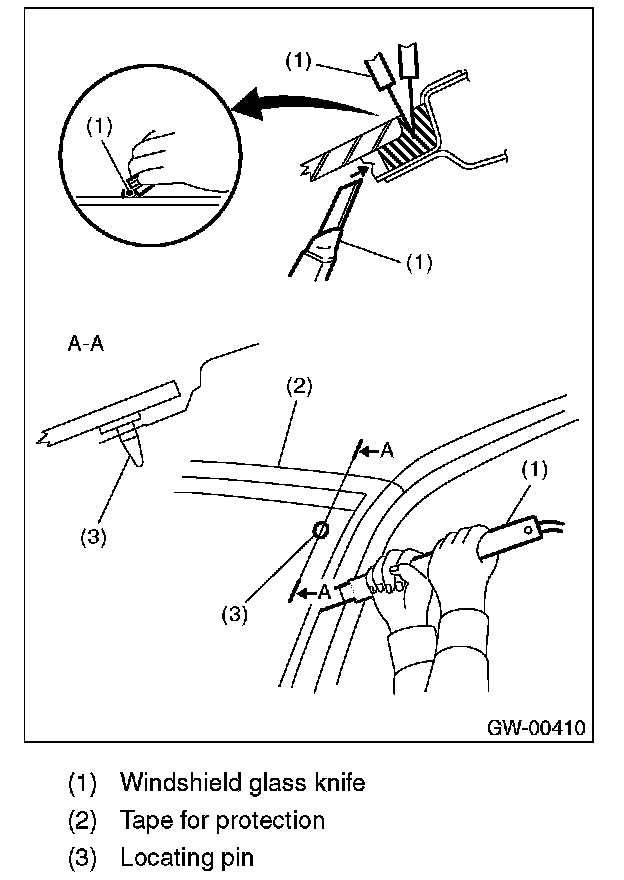 (1)

(1)

(1)

A-A

(2)

A

(1)

(3)

(3)

A

GW-00410

(1) Windshield glass knife
(2) Tape for protection
(3) Locating pin