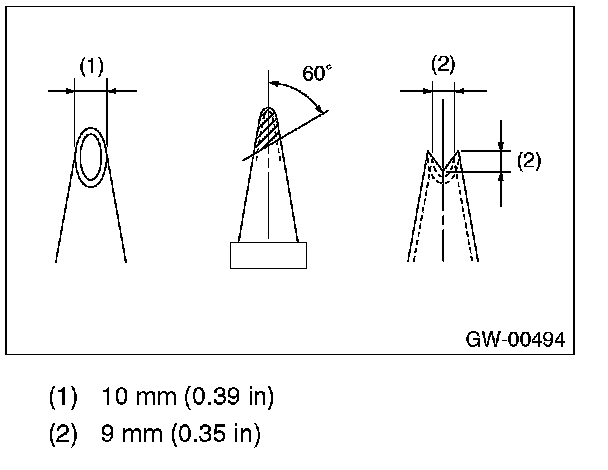 (1)

60°

(2)

(2)

GW-00494

(1) 10 mm (0.39 in)

(2) 9 mm (0.35 in)