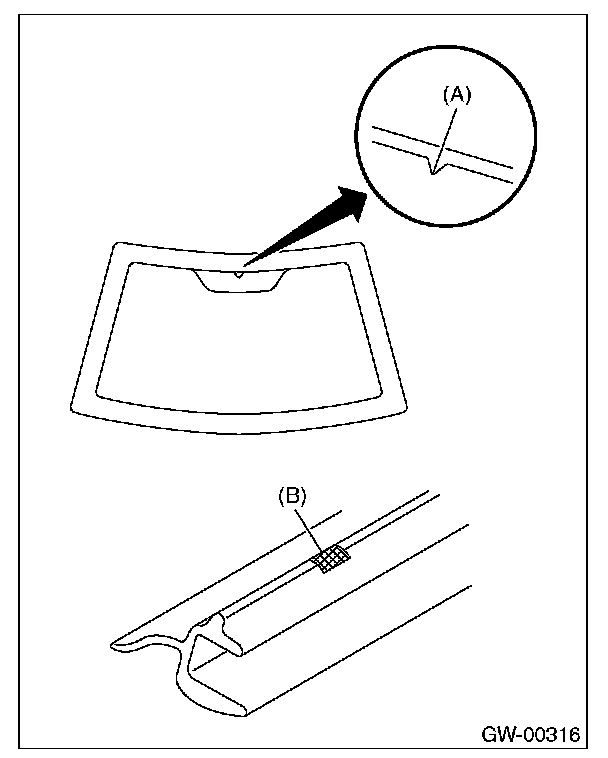 (A)

(B)

GW-00316