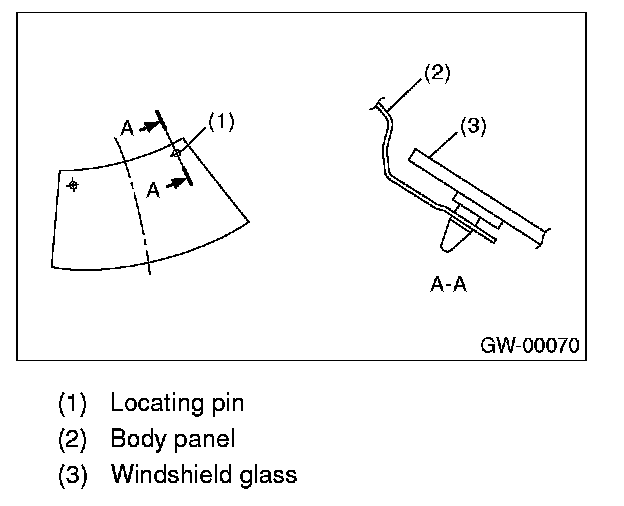 A
(1)
A
(2)
(3)
A-A
GW-00070

(1) Locating pin
(2) Body panel
(3) Windshield glass