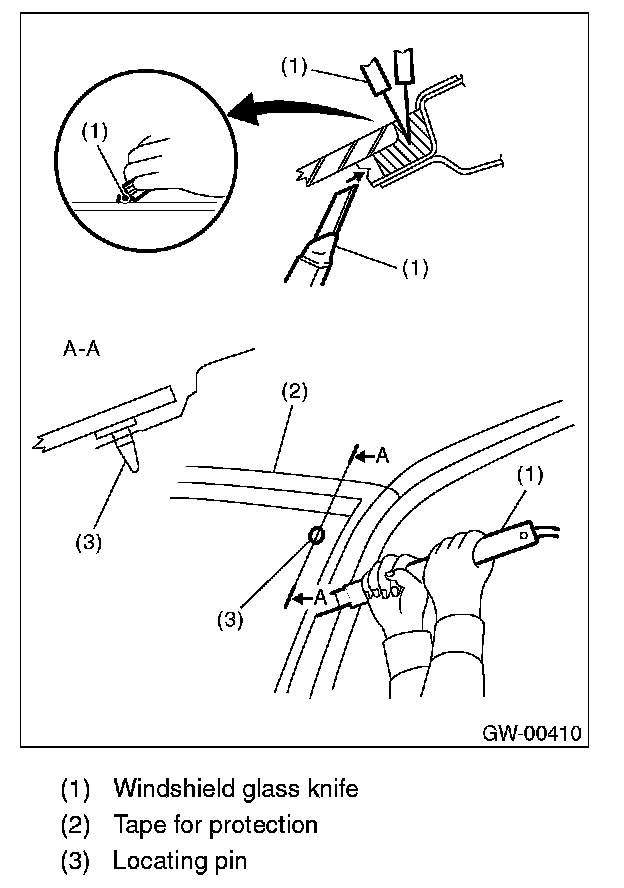 (1)
(1)
(1)
A-A
(2)
A
(1)
(3)
(3)
A
GW-00410

(1) Windshield glass knife
(2) Tape for protection
(3) Locating pin