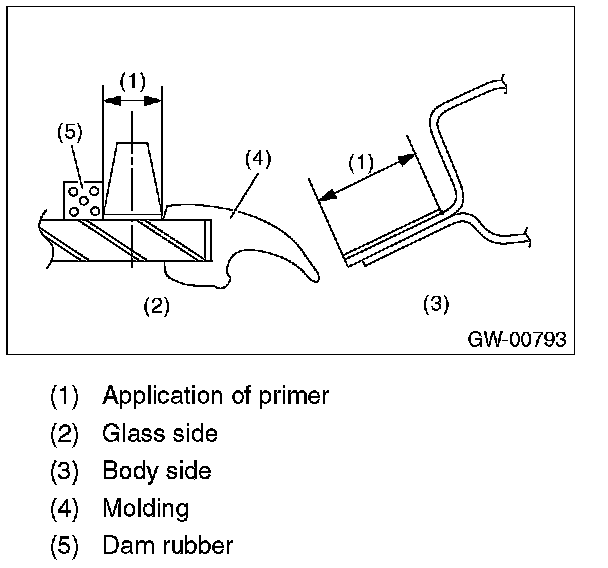 (1)
(5)
(4)
(1)
(2)
(3)
GW-00793

(1) Application of primer
(2) Glass side
(3) Body side
(4) Molding
(5) Dam rubber