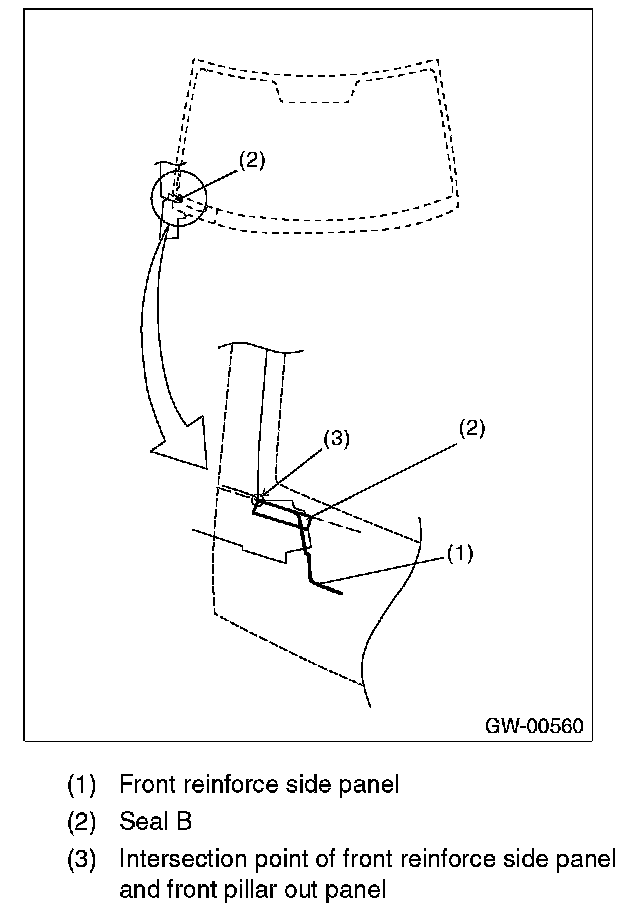 (2)

(3)

(2)

(1)

GW-00560

(1) Front reinforce side panel

(2) Seal B

(3) Intersection point of front reinforce side panel and front pillar out panel