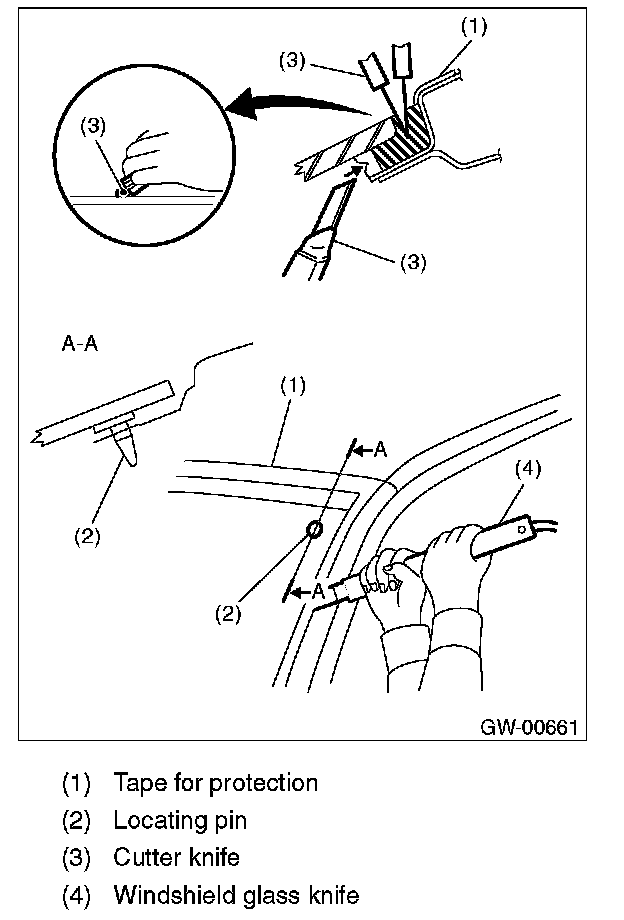 (1)
(3)
(3)
(3)
A-A
(1)
A
(4)
(2)
(2)
A
GW-00661

(1) Tape for protection
(2) Locating pin
(3) Cutter knife
(4) Windshield glass knife