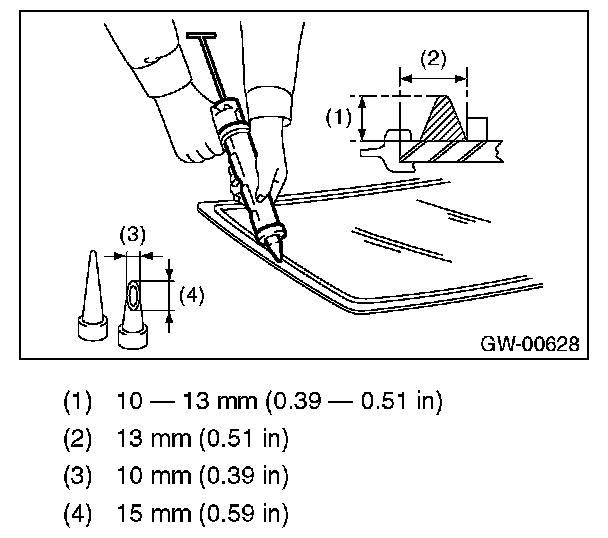 (2)
(1)
(3)
(4)
GW-00628

(1) 10 — 13 mm (0.39 — 0.51 in)
(2) 13 mm (0.51 in)
(3) 10 mm (0.39 in)
(4) 15 mm (0.59 in)