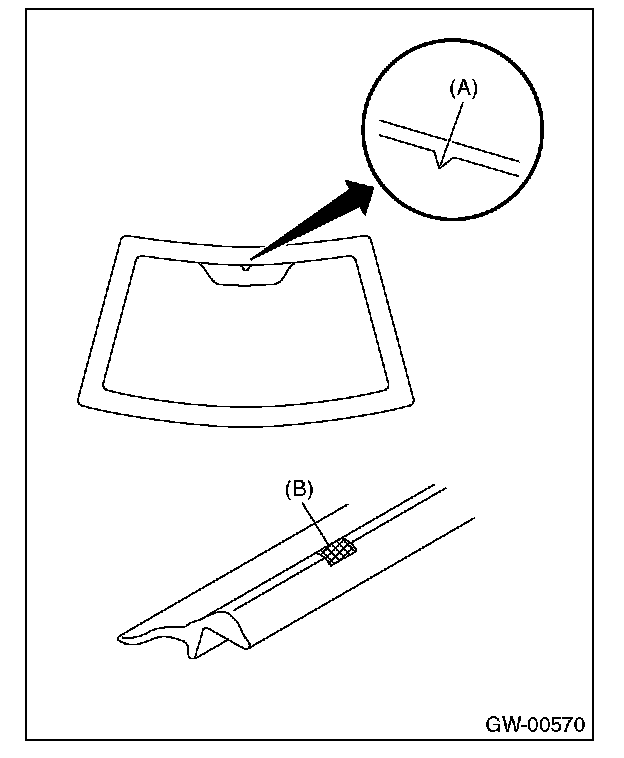 (A)

(B)

GW-00570