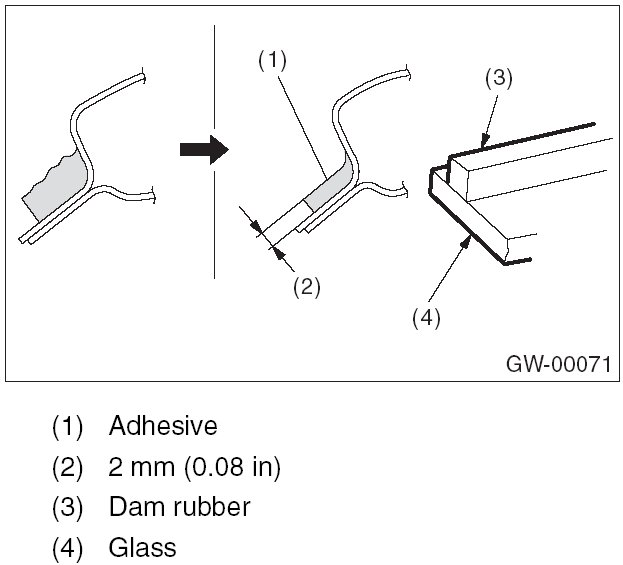 (1)

(3)

(2)

(4)

GW-00071

(1) Adhesive
(2) 2 mm (0.08 in)
(3) Dam rubber
(4) Glass