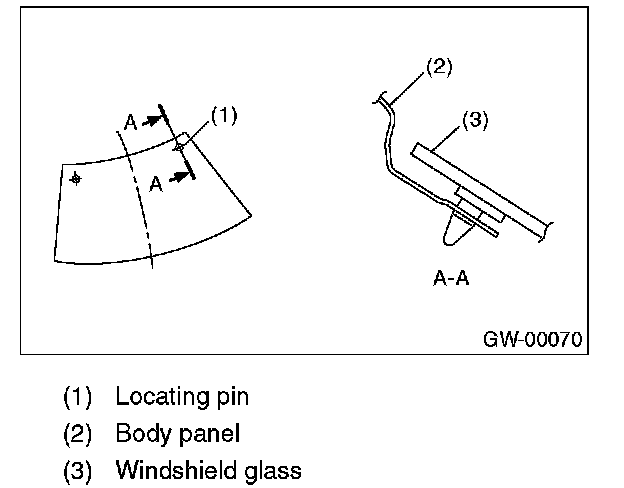 A
(1)
A
(2)
(3)
A-A
GW-00070

(1) Locating pin
(2) Body panel
(3) Windshield glass