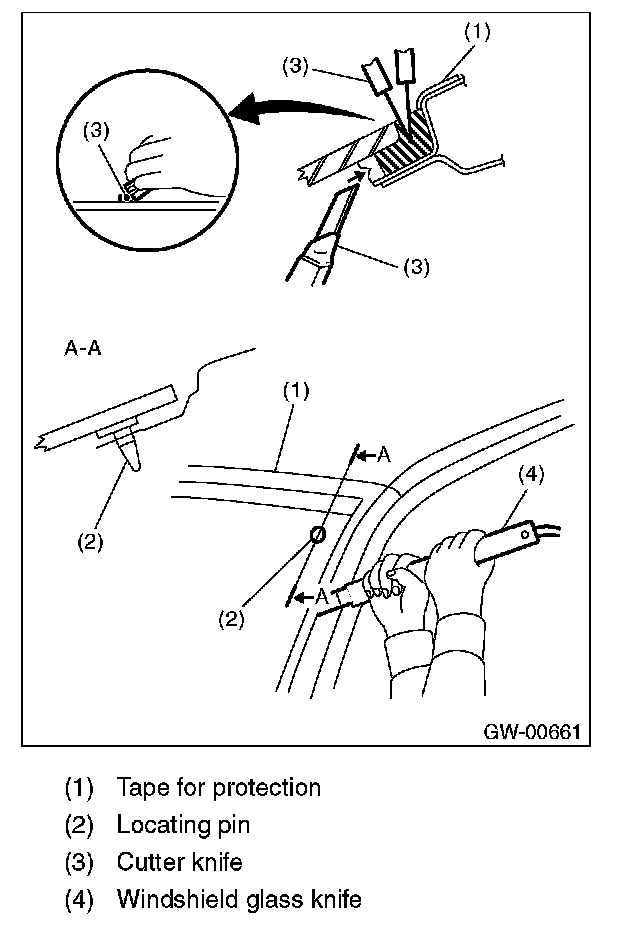 (1)
(3)
(3)
(3)
A-A
(1)
A
(4)
(2)
(2)
A
GW-00661

(1) Tape for protection
(2) Locating pin
(3) Cutter knife
(4) Windshield glass knife