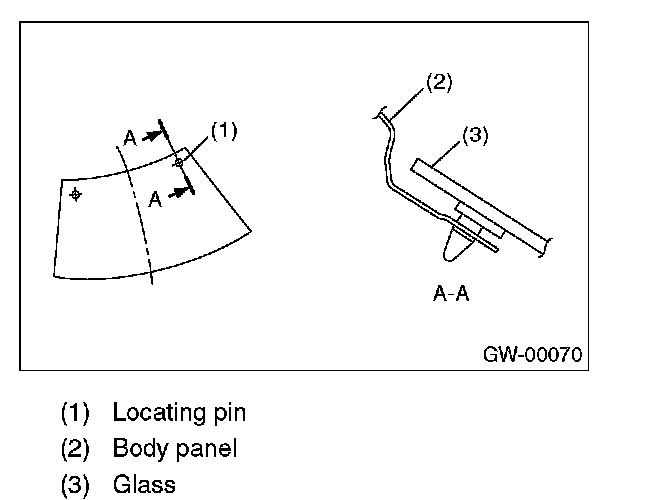 A
(1)
A
(2)
(3)
A-A
GW-00070

(1) Locating pin
(2) Body panel
(3) Glass