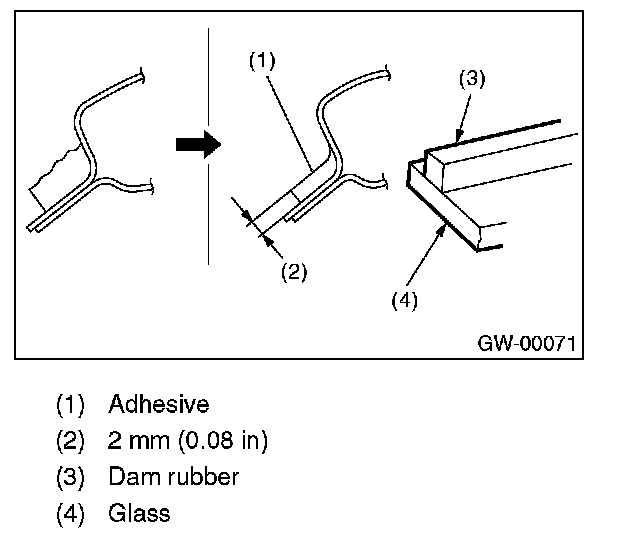 (1)

(3)

(2)

(4)

GW-00071

(1) Adhesive
(2) 2 mm (0.08 in)
(3) Dam rubber
(4) Glass